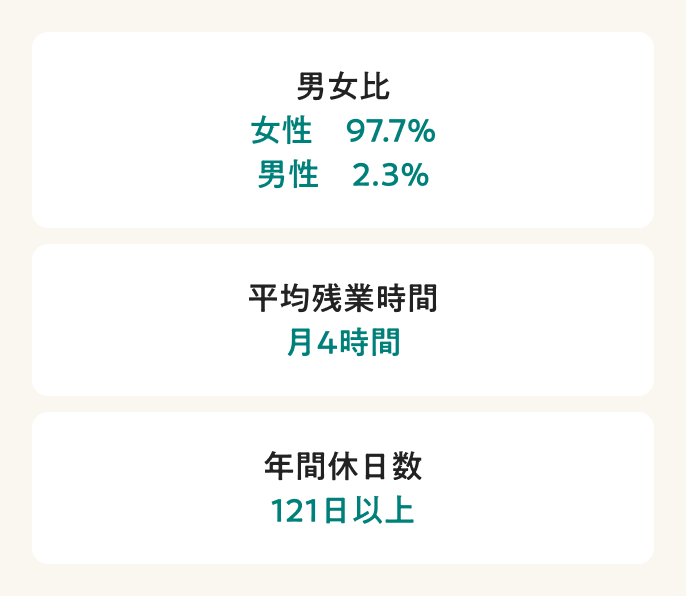 男女比
女性　97.7%
男性　2.3%

平均残業時間
月4時間

年間休日数
121日以上