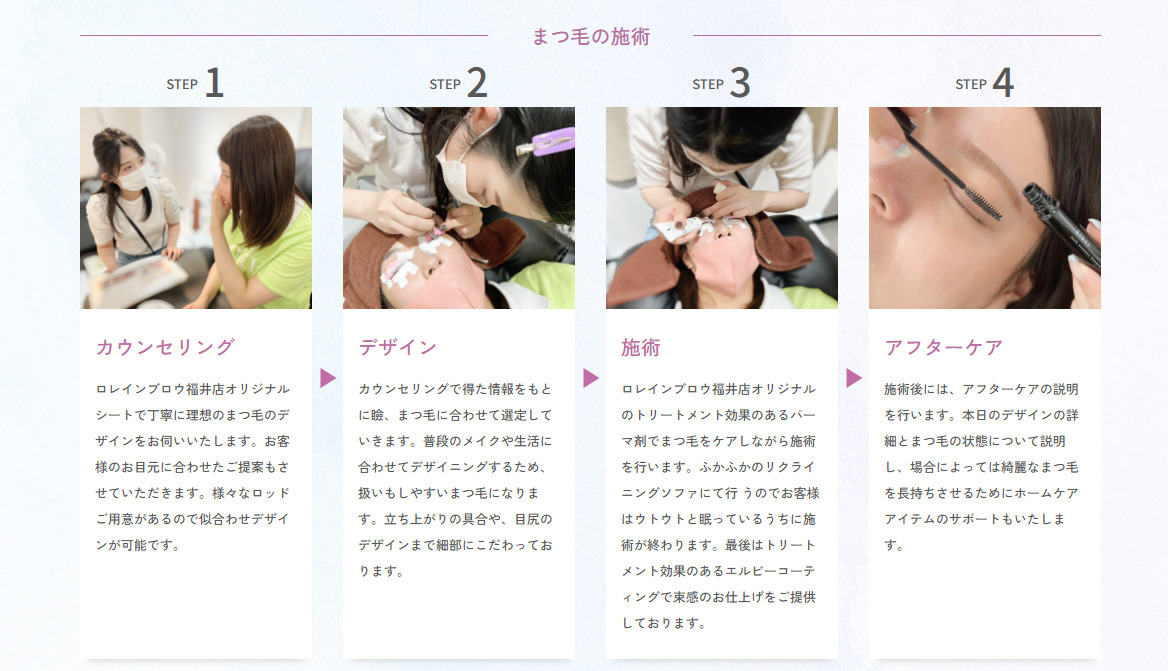 まつ毛の施術

STEP 1

カウンセリング

ロレインブロウ福井店オリジナルシートで丁寧に理想のまつ毛のデザインをお伺いいたします。お客様のお目元に合わせたご提案もさせていただきます。様々なロッドご用意があるので似合わせデザインが可能です。

STEP 2

デザイン

カウンセリングで得た情報をもとに瞼、まつ毛に合わせて選定していきます。普段のメイクや生活に合わせてデザイニングするため、扱いもしやすいまつ毛になります。立ち上がりの具合や、目尻のデザインまで細部にこだわっております。

STEP 3

施術

ロレインブロウ福井店オリジナルのトリートメント効果のあるパーマ剤でまつ毛をケアしながら施術を行います。ふかふかのリクライニングソファにて行 うのでお客様はウトウトと眠っているうちに施術が終わります。最後はトリートメント効果のあるエルビーコーティングで束感のお仕上げをご提供しております。

STEP 4

アフターケア

施術後には、アフターケアの説明を行います。本日のデザインの詳細とまつ毛の状態について説明し、場合によっては綺麗なまつ毛を長持ちさせるためにホームケアアイテムのサポートもいたします。