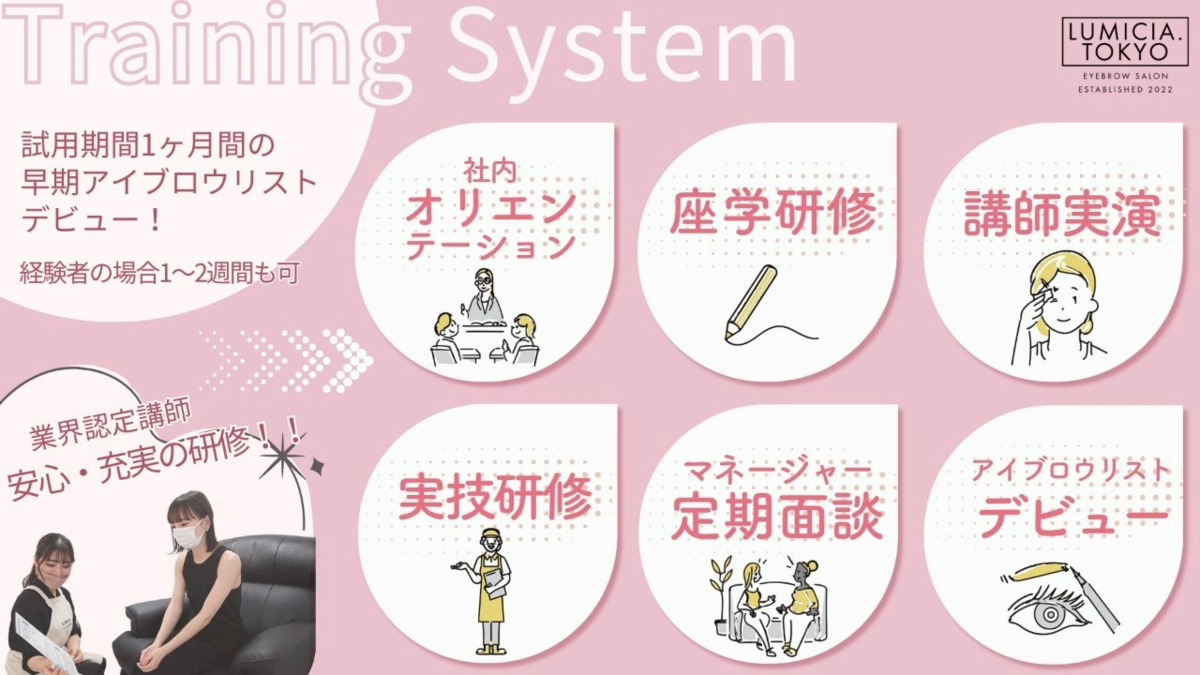 Training System

LUMICIA. TOKYO
EYEBROW SALON
ESTABLISHED 2022

試用期間1ヶ月間の早期アイブロウリストデビュー！

経験者の場合1〜2週間も可

業界認定講師
安心・充実の研修！！

社内
オリエンテーション

座学研修

講師実演

実技研修

マネージャー
定期面談

アイブロウリスト
デビュー