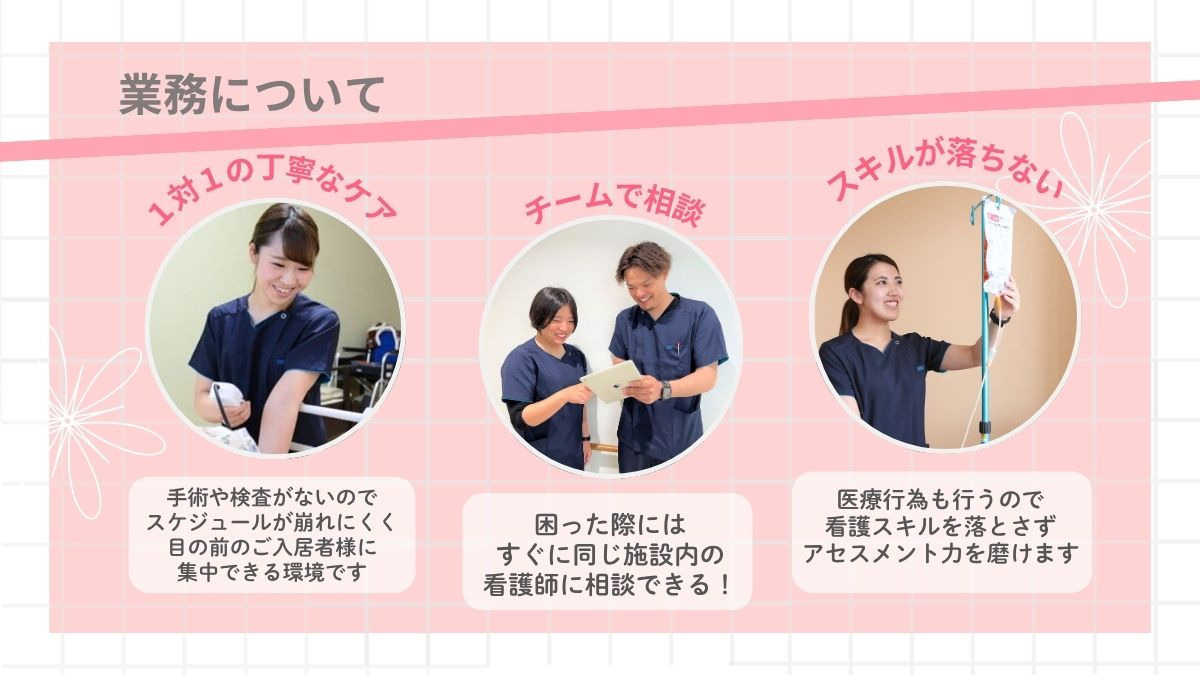 業務について

1対1の丁寧なケア

手術や検査がないので
スケジュールが崩れにくく
目の前のご入居者様に
集中できる環境です

チームで相談

困った際には
すぐに同じ施設内の
看護師に相談できる！

スキルが落ちない

医療行為も行うので
看護スキルを落とさず
アセスメント力を磨けます