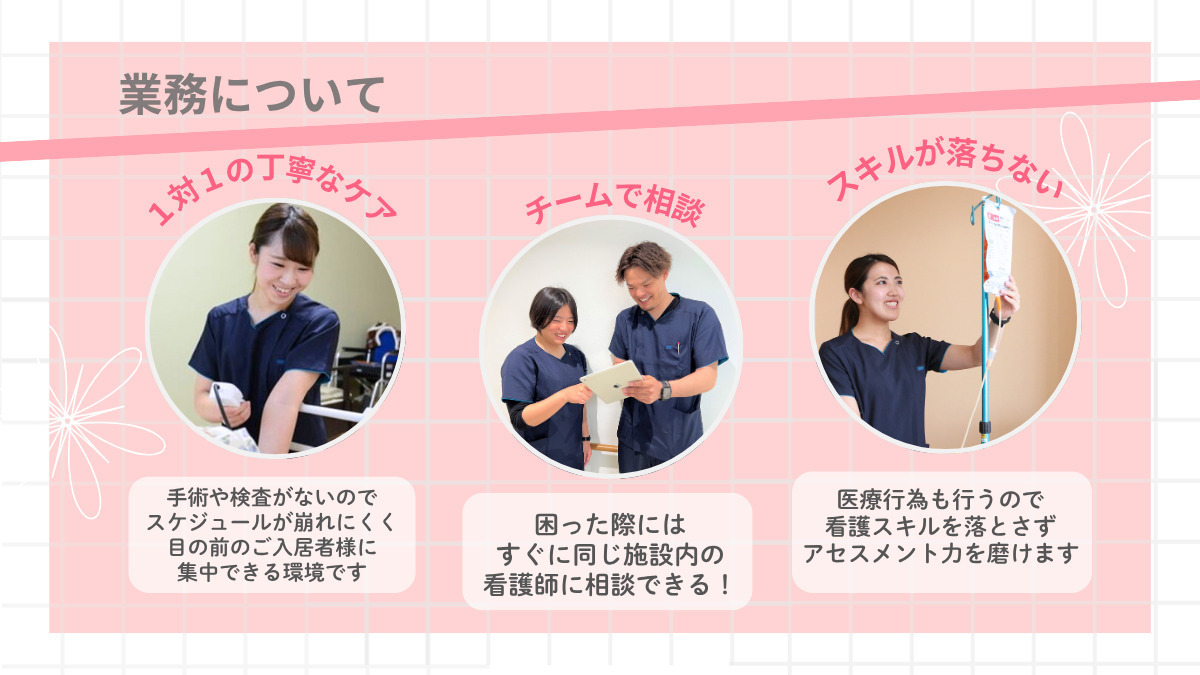 業務について

1対1の丁寧なケア

手術や検査がないので
スケジュールが崩れにくく
目の前のご入居者様に
集中できる環境です

チームで相談

困った際には
すぐに同じ施設内の
看護師に相談できる！

スキルが落ちない

医療行為も行うので
看護スキルを落とさず
アセスメント力を磨けます