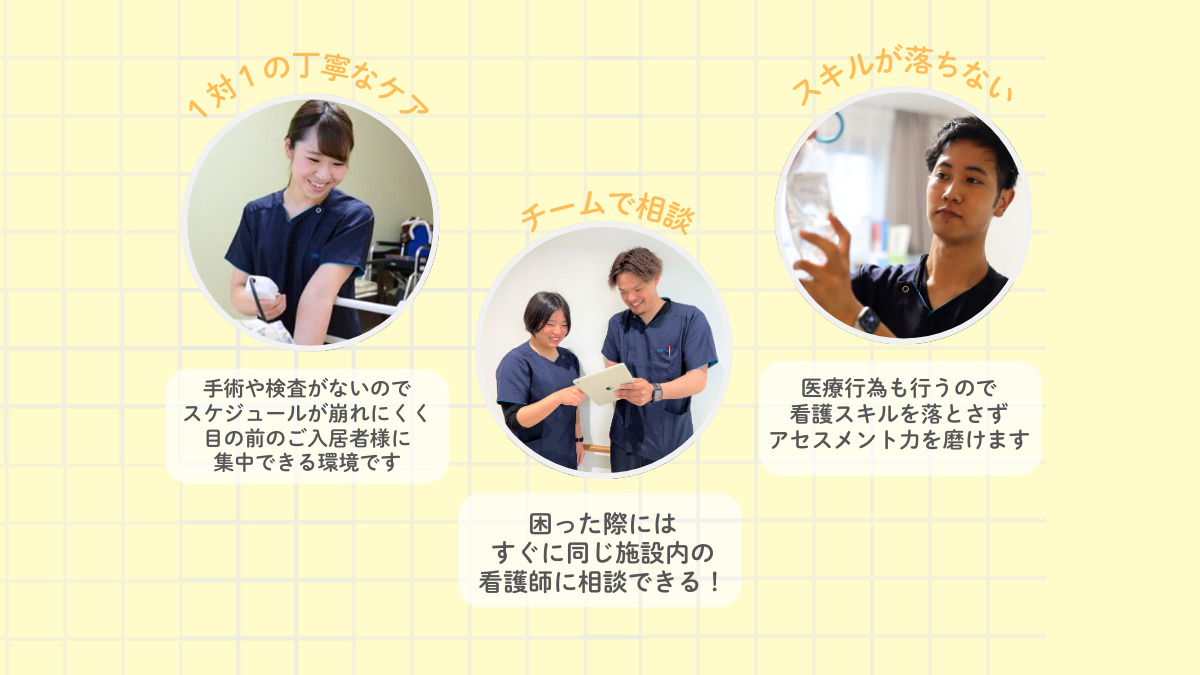 １対１の丁寧なケア

手術や検査がないので
スケジュールが崩れにくく
目の前のご入居者様に
集中できる環境です

チームで相談

困った際には
すぐに同じ施設内の
看護師に相談できる！

スキルが落ちない

医療行為も行うので
看護スキルを落とさず
アセスメント力を磨けます