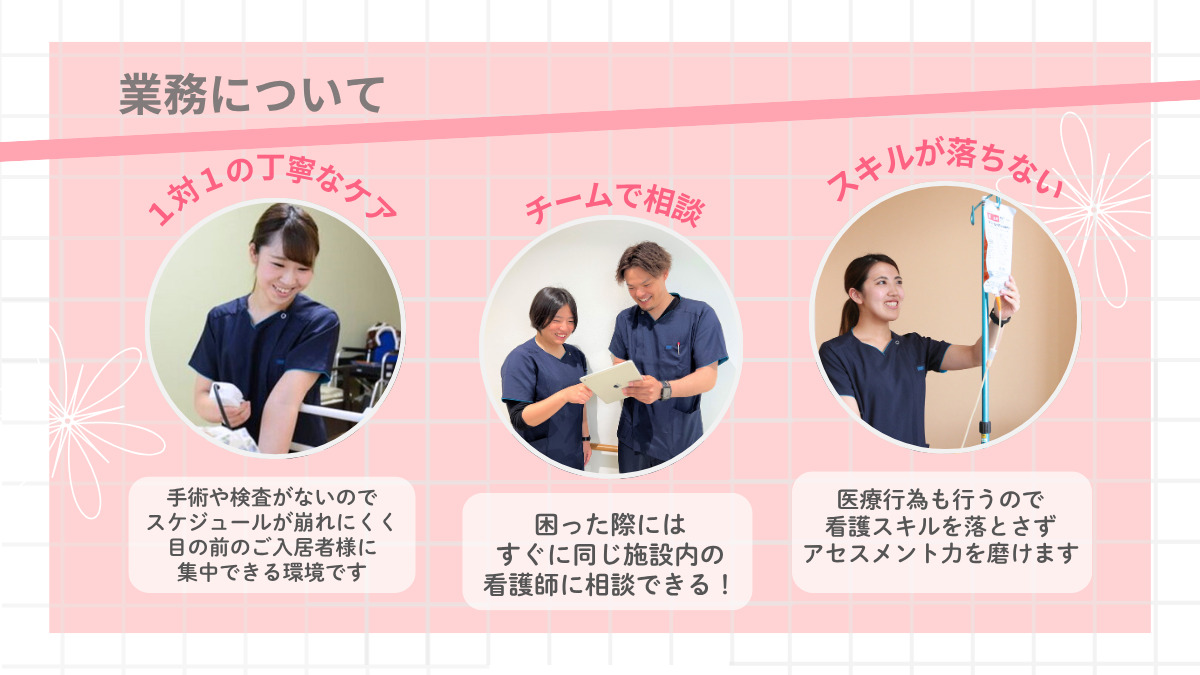 業務について

1対1の丁寧なケア

手術や検査がないので
スケジュールが崩れにくく
目の前のご入居者様に
集中できる環境です

チームで相談

困った際には
すぐに同じ施設内の
看護師に相談できる！

スキルが落ちない

医療行為も行うので
看護スキルを落とさず
アセスメント力を磨けます